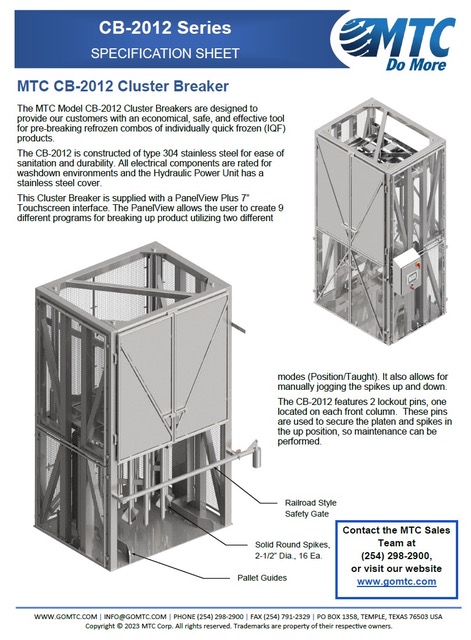 CB-2012 Series
SPECIFICATION SHEET

MTC
Do More

MTC CB-2012 Cluster Breaker

The MTC Model CB-2012 Cluster Breakers are designed to provide our customers with an economical, safe, and effective tool for pre-breaking refrozen combos of individually quick frozen (IQF) products.

The CB-2012 is constructed of type 304 stainless steel for ease of sanitation and durability. All electrical components are rated for washdown environments and the Hydraulic Power Unit has a stainless steel cover.

This Cluster Breaker is supplied with a PanelView Plus 7" Touchscreen interface. The PanelView allows the user to create 9 different programs for breaking up product utilizing two different modes (Position/Taught). It also allows for manually jogging the spikes up and down.

The CB-2012 features 2 lockout pins, one located on each front column. These pins are used to secure the platen and spikes in the up position, so maintenance can be performed.

Railroad Style Safety Gate

Solid Round Spikes, 2-1/2" Dia., 16 Ea.

Pallet Guides

Contact the MTC Sales Team at (254) 298-2900, or visit our website www.gomtc.com

WWW.GOMTC.COM | INFO@GOMTC.COM | PHONE (254) 298-2900 | FAX (254) 791-2329 | PO BOX 1358, TEMPLE, TEXAS 76503 USA
Copyright © 2023 MTC Corp. All rights reserved. Trademarks are property of their respective owners.